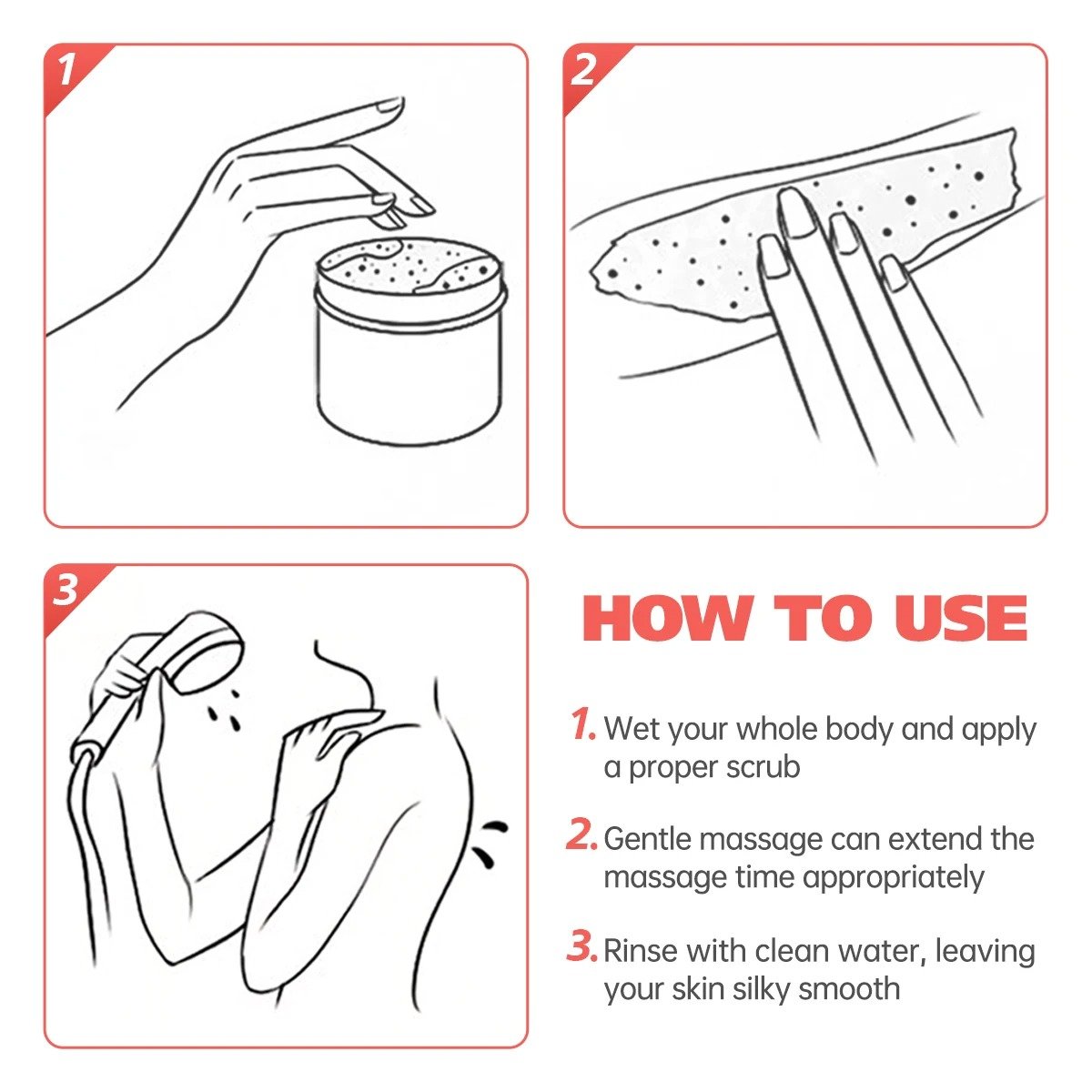 1

2

3

HOW TO USE

1. Wet your whole body and apply a proper scrub

2. Gentle massage can extend the massage time appropriately

3. Rinse with clean water, leaving your skin silky smooth