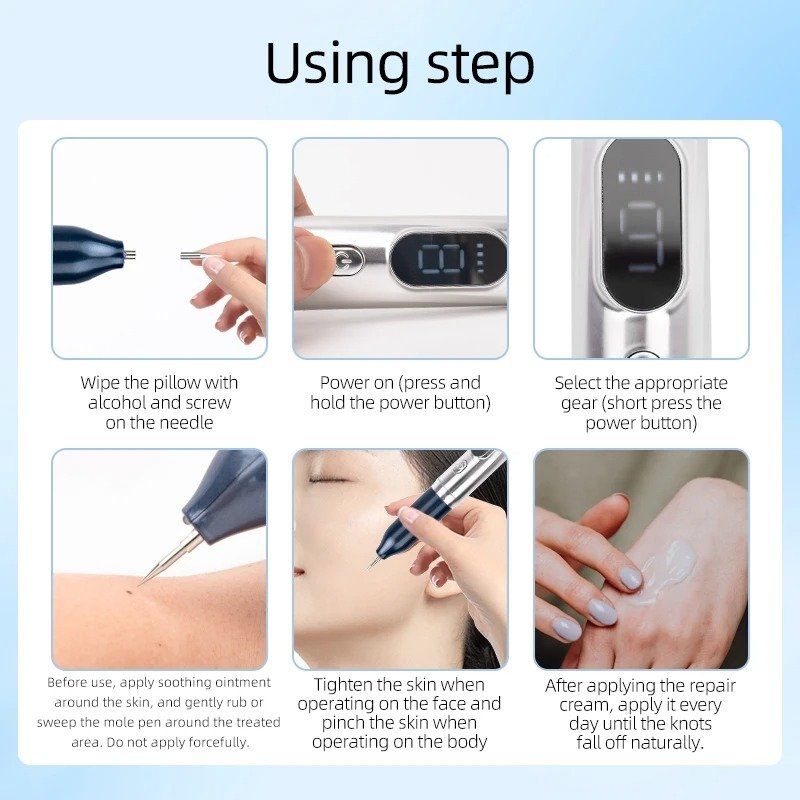 Using step

00

9

Wipe the pillow with alcohol and screw on the needle

Power on (press and hold the power button)

Select the appropriate gear (short press the power button)

Before use, apply soothing ointment around the skin, and gently rub or sweep the mole pen around the treated area. Do not apply forcefully.

Tighten the skin when operating on the face and pinch the skin when operating on the body

After applying the repair cream, apply it every day until the knots fall off naturally.